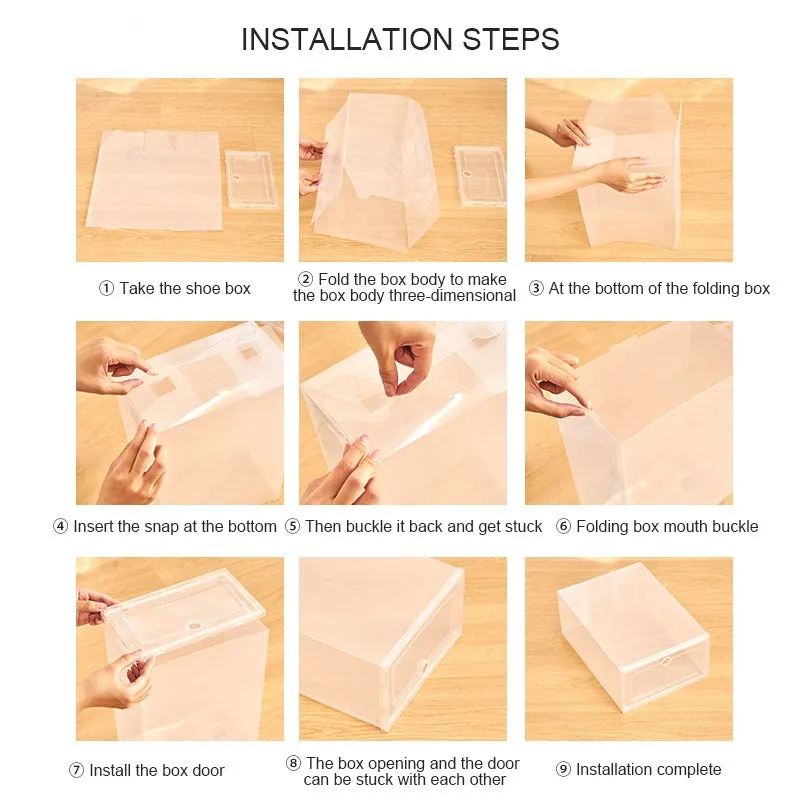 INSTALLATION STEPS

① Take the shoe box

② Fold the box body to make the box body three-dimensional

③ At the bottom of the folding box

④ Insert the snap at the bottom

⑤ Then buckle it back and get stuck

⑥ Folding box mouth buckle

⑦ Install the box door

⑧ The box opening and the door can be stuck with each other

⑨ Installation complete